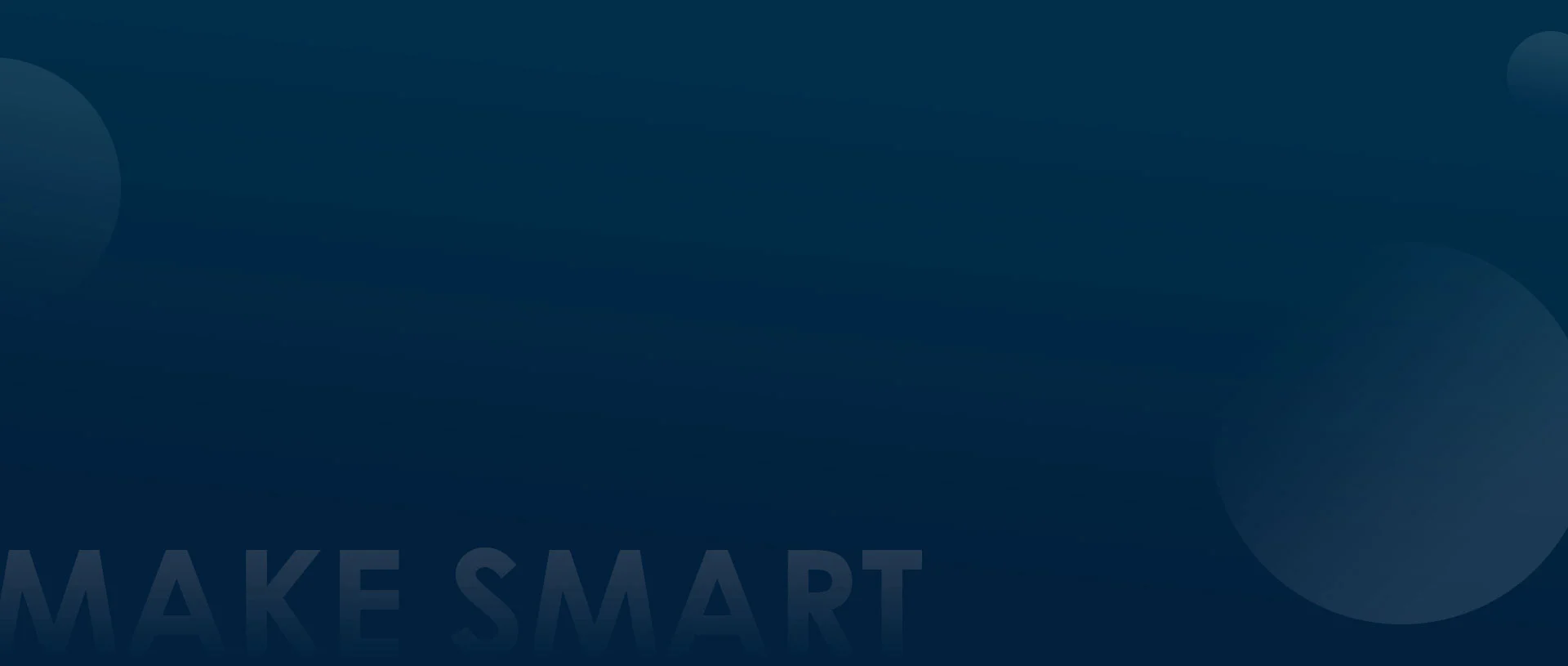 MAKE SMART